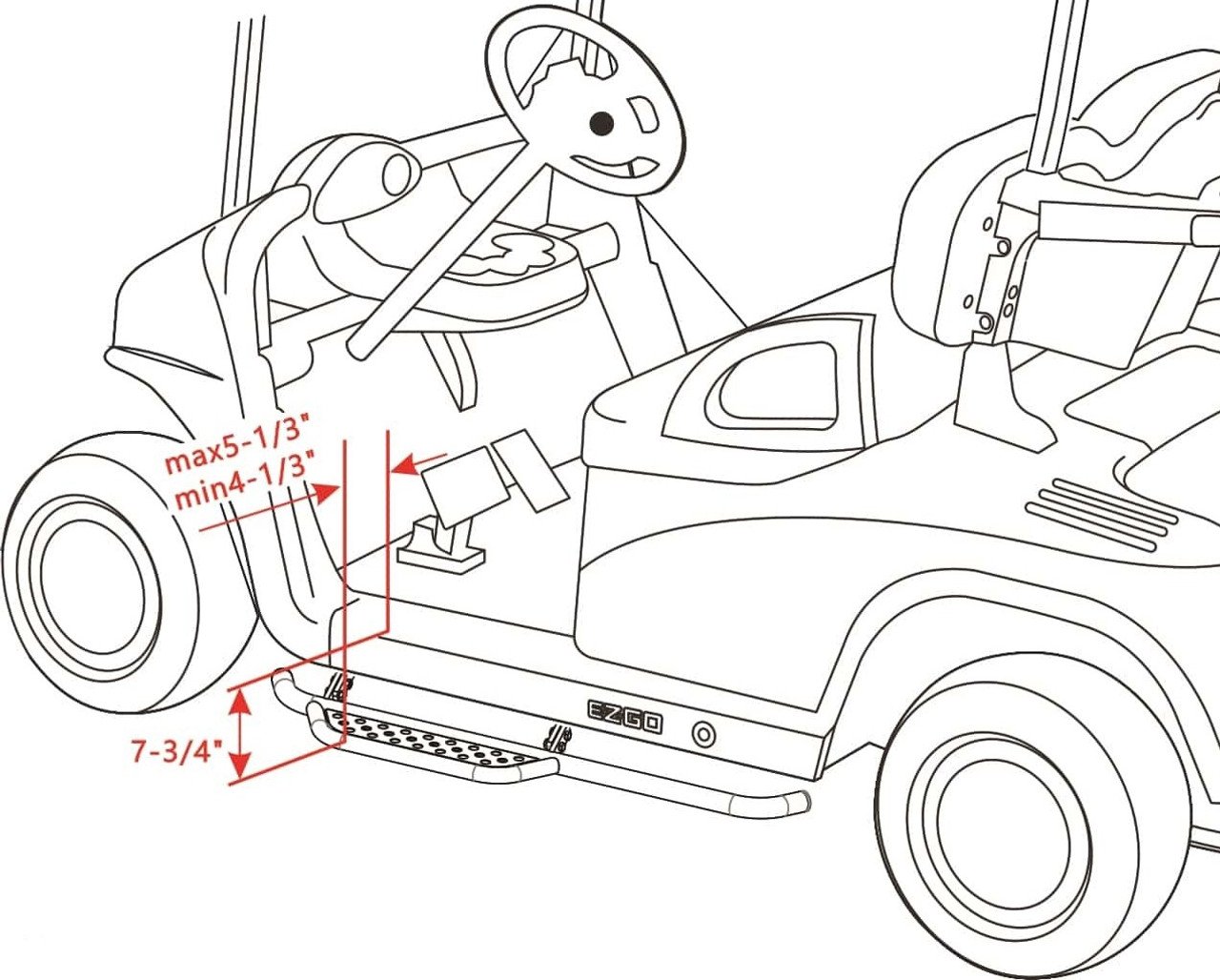 max5-1/3"
min4-1/3"

7-3/4"

EZGO